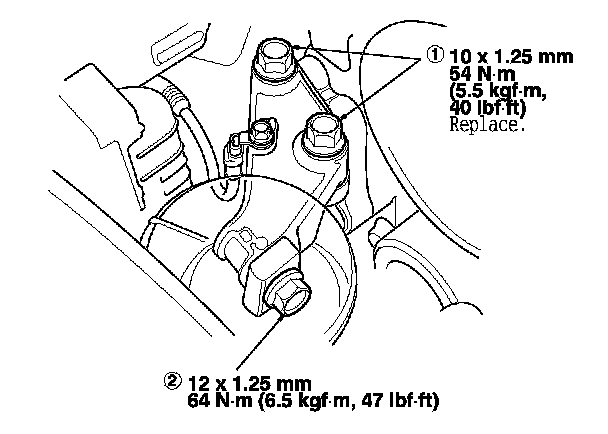 ① 10 x 1.25 mm
54 N·m
(5.5 kgf·m,
40 lbf·ft)
Replace.

② 12 x 1.25 mm
64 N·m (6.5 kgf·m, 47 lbf·ft)