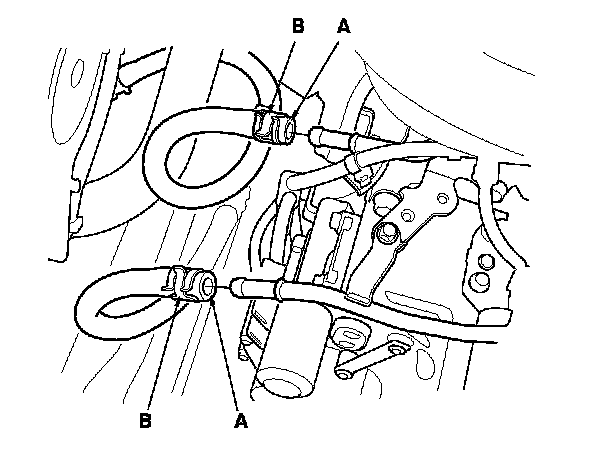 B A

B A