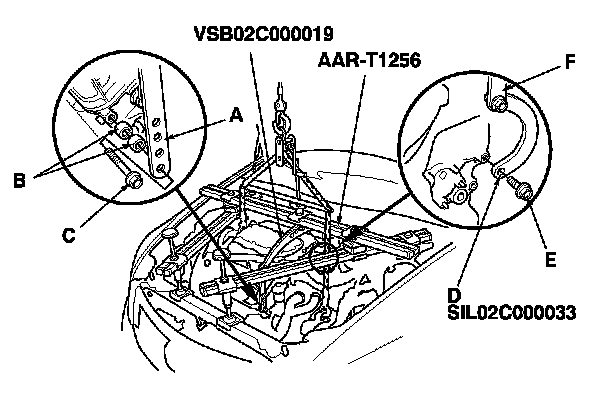 VSB02C000019
AAR-T1256
A
B
C
F
E
D
SIL02C000033