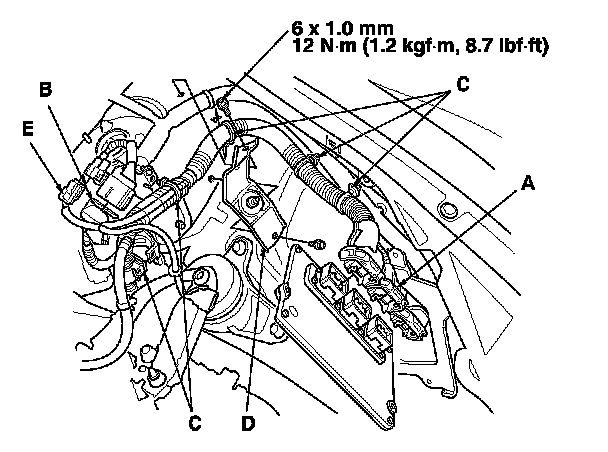 6 x 1.0 mm
12 N·m (1.2 kgf·m, 8.7 lbf·ft)

B

C

E

A

C

D