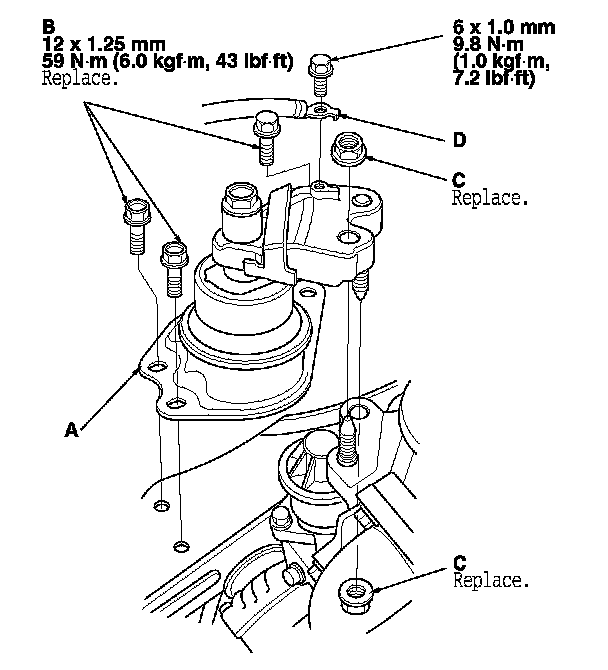 B
12 x 1.25 mm
59 N·m (6.0 kgf·m, 43 lbf·ft)
Replace.

6 x 1.0 mm
9.8 N·m
(1.0 kgf·m,
7.2 lbf·ft)

D

C
Replace.

A

C
Replace.