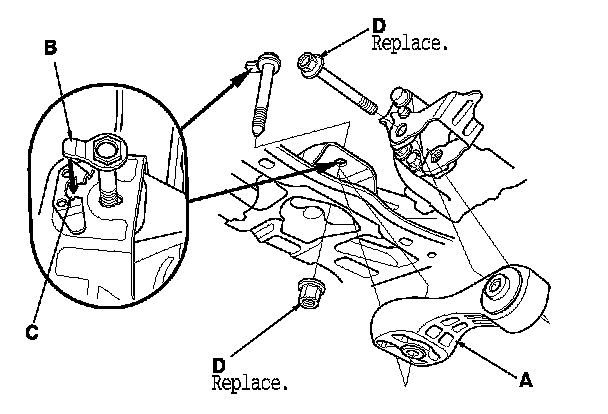 B

D
Replace.

C

D
Replace.

A