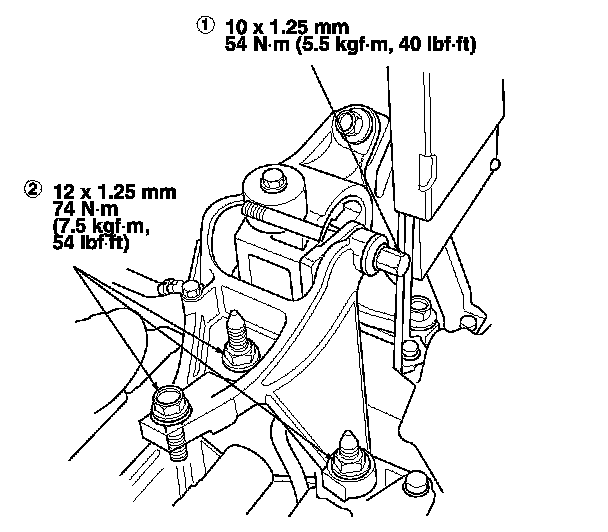 ① 10 x 1.25 mm
54 N·m (5.5 kgf·m, 40 lbf·ft)

② 12 x 1.25 mm
74 N·m
(7.5 kgf·m,
54 lbf·ft)