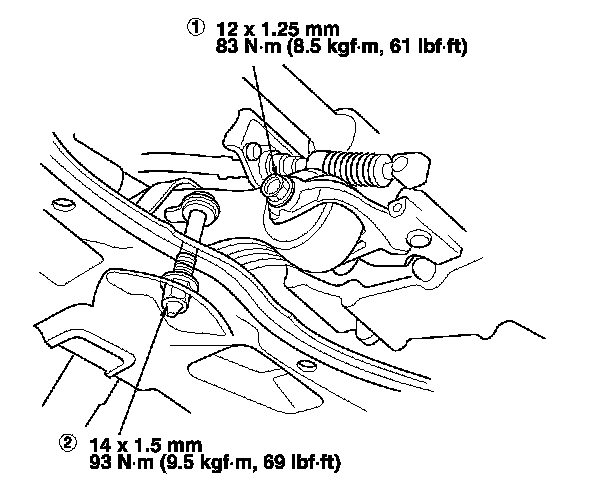 ① 12 x 1.25 mm
83 N·m (8.5 kgf·m, 61 lbf·ft)

② 14 x 1.5 mm
93 N·m (9.5 kgf·m, 69 lbf·ft)