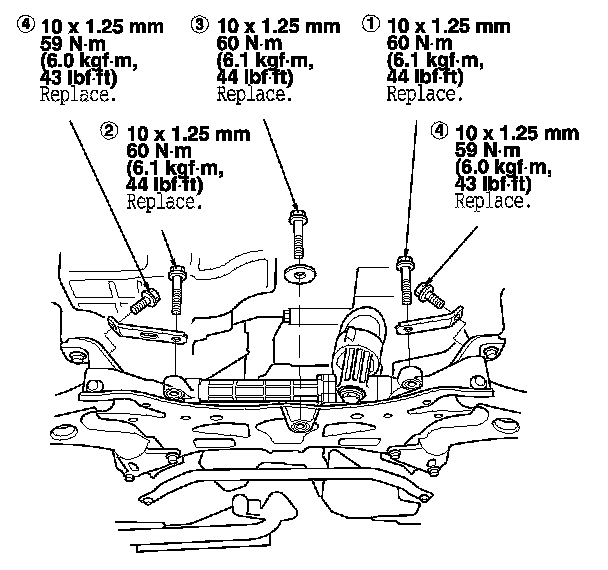 ④ 10 x 1.25 mm
59 N·m
(6.0 kgf·m,
43 lbf·ft)
Replace.

③ 10 x 1.25 mm
60 N·m
(6.1 kgf·m,
44 lbf·ft)
Replace.

① 10 x 1.25 mm
60 N·m
(6.1 kgf·m,
44 lbf·ft)
Replace.

② 10 x 1.25 mm
60 N·m
(6.1 kgf·m,
44 lbf·ft)
Replace.

④ 10 x 1.25 mm
59 N·m
(6.0 kgf·m,
43 lbf·ft)
Replace.