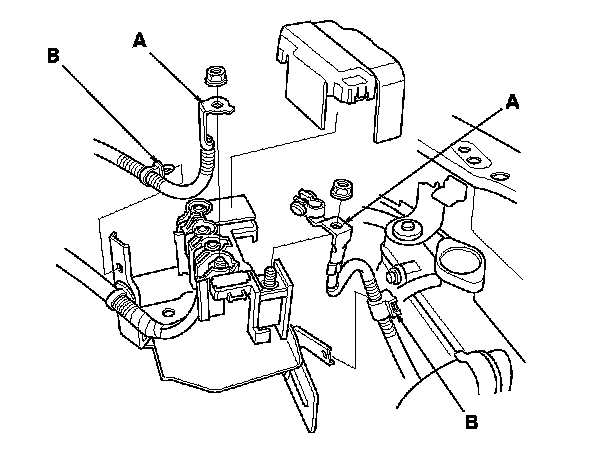 B
A
A
B