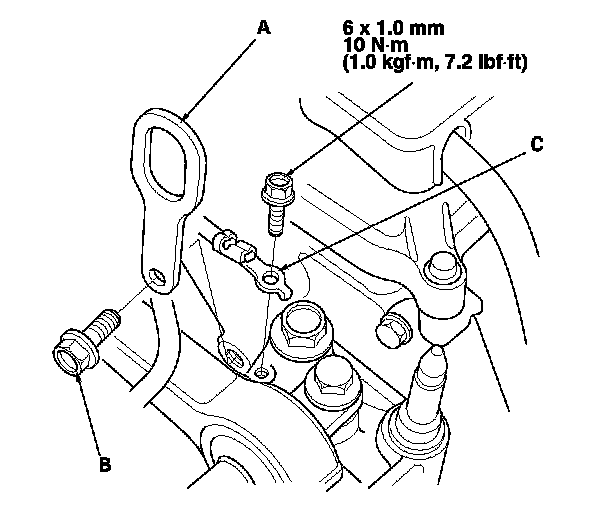 A

6 x 1.0 mm
10 N·m
(1.0 kgf·m, 7.2 lbf·ft)

C

B