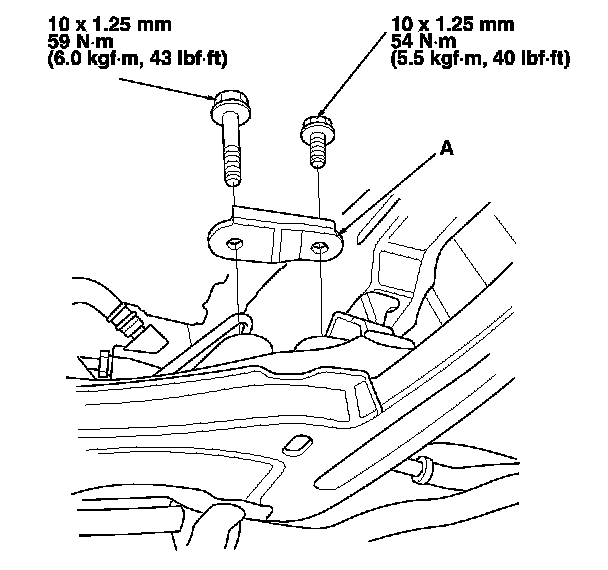 10 x 1.25 mm
59 N·m
(6.0 kgf·m, 43 lbf·ft)

10 x 1.25 mm
54 N·m
(5.5 kgf·m, 40 lbf·ft)

A