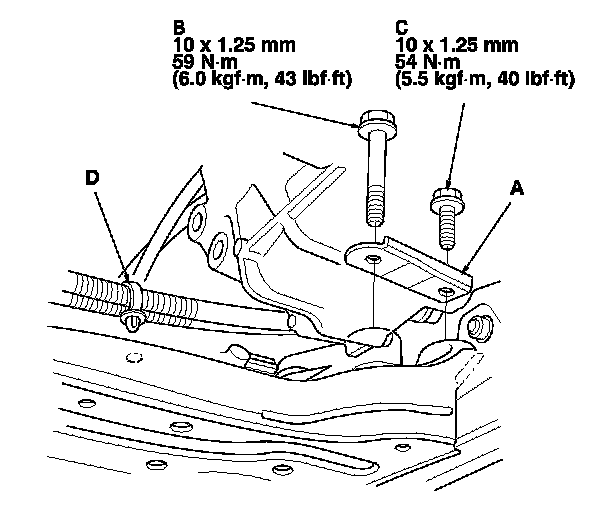 B
10 x 1.25 mm
59 N·m
(6.0 kgf·m, 43 lbf·ft)

C
10 x 1.25 mm
54 N·m
(5.5 kgf·m, 40 lbf·ft)

D

A