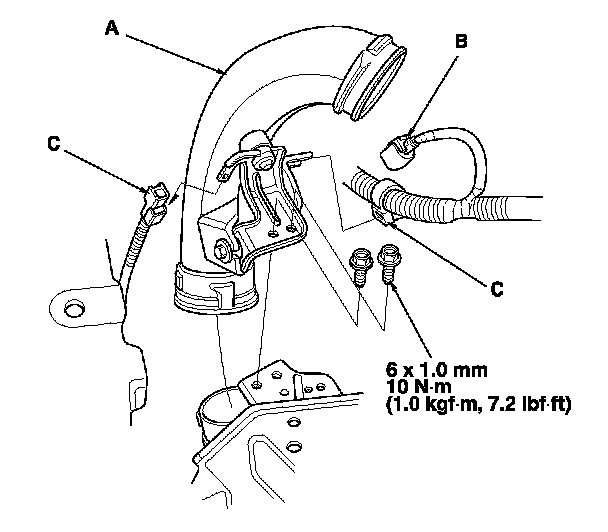 A

B

C

C

6 x 1.0 mm
10 N·m
(1.0 kgf·m, 7.2 lbf·ft)