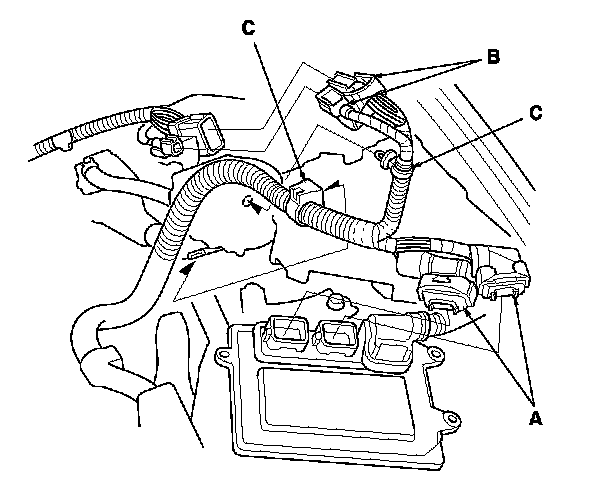 C
B
C
A