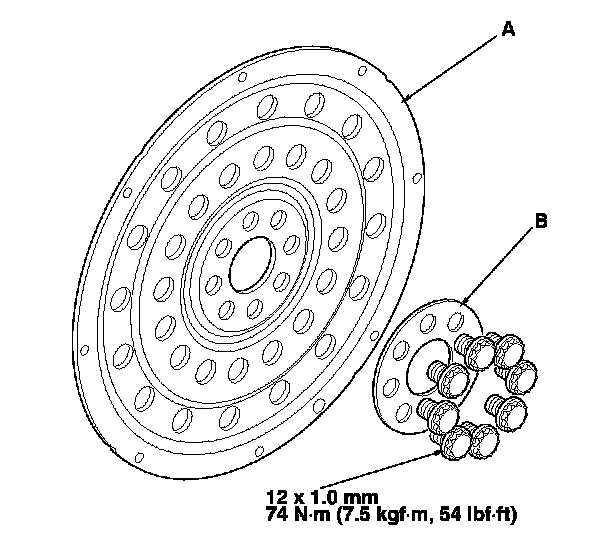 A

B

12 x 1.0 mm
74 N·m (7.5 kgf·m, 54 lbf·ft)