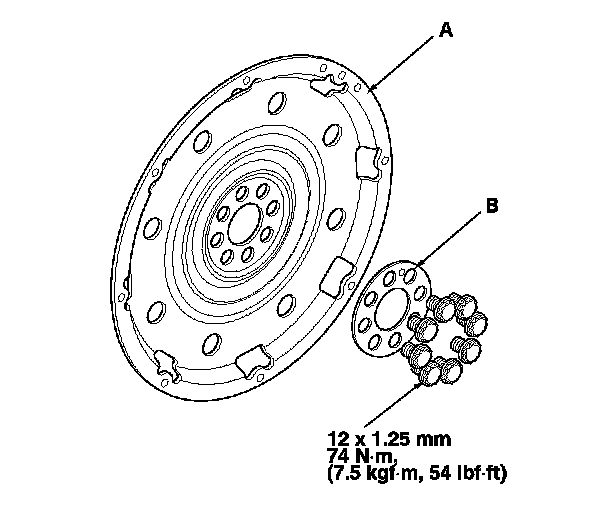 A

B

12 x 1.25 mm
74 N·m,
(7.5 kgf·m, 54 lbf·ft)