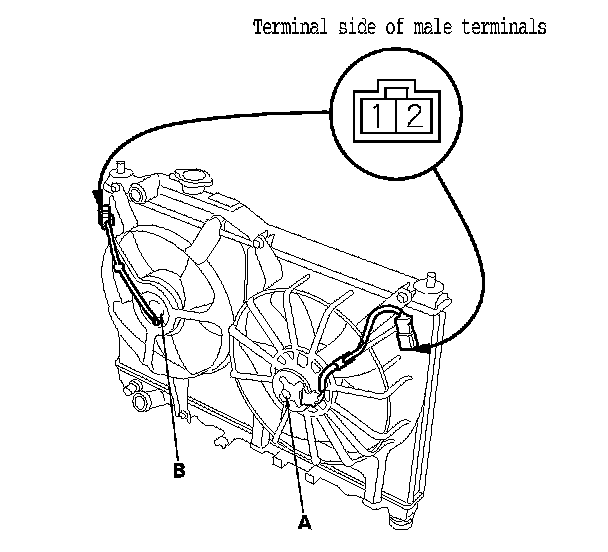 Terminal side of male terminals

1 2

B

A