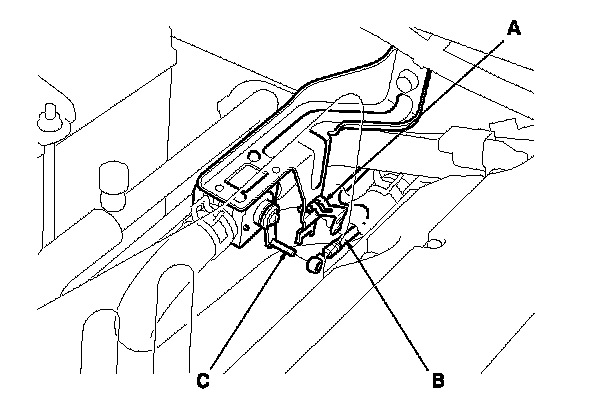 A

C

B