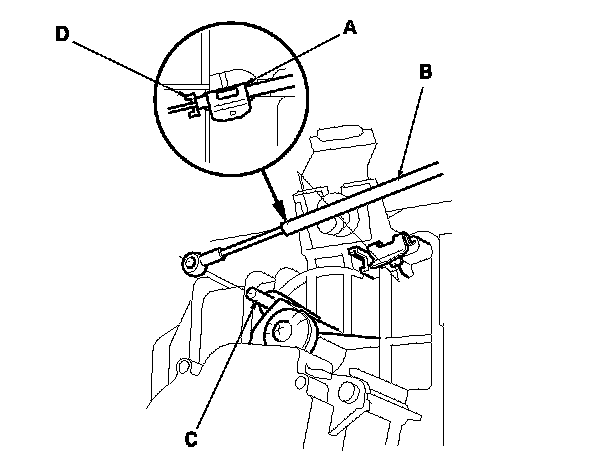 D
A
B
C