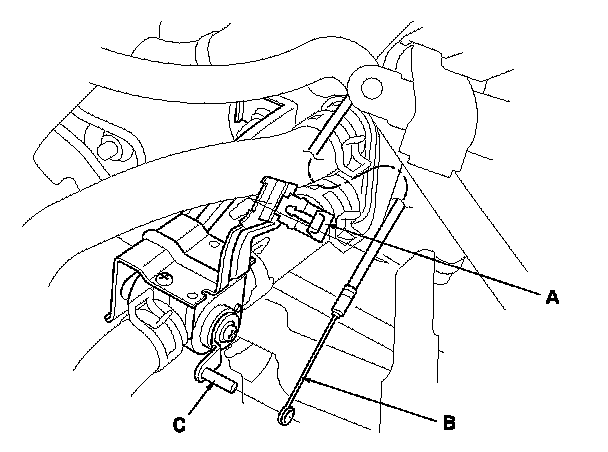 A
C
B