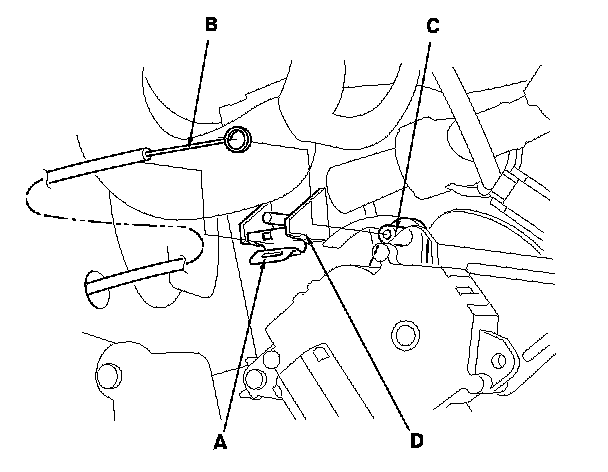 B
C
A
D