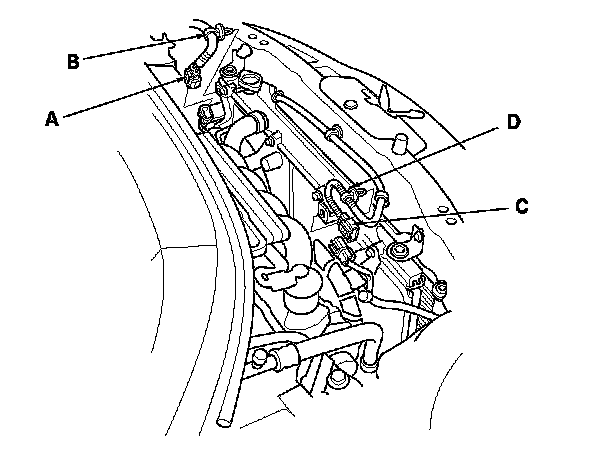 B
A
D
C