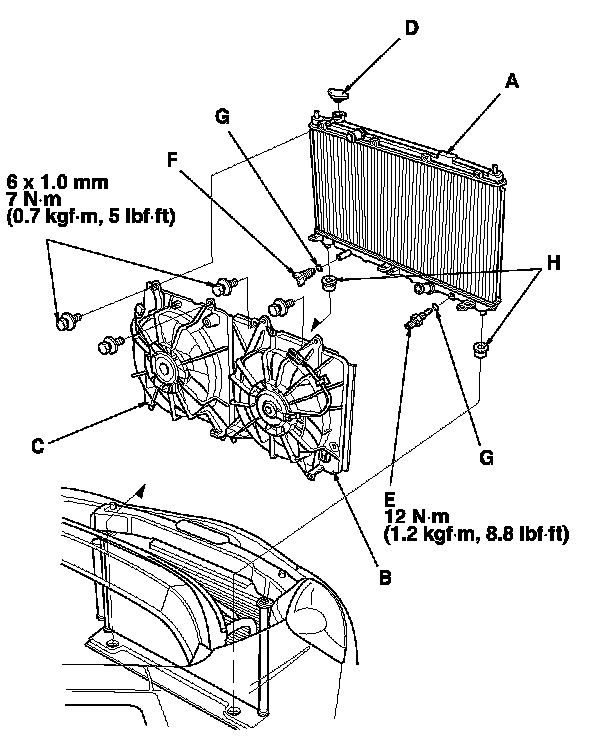 D

A

G

F

6 x 1.0 mm
7 N·m
(0.7 kgf·m, 5 lbf·ft)

H

C

G

E
12 N·m
(1.2 kgf·m, 8.8 lbf·ft)

B