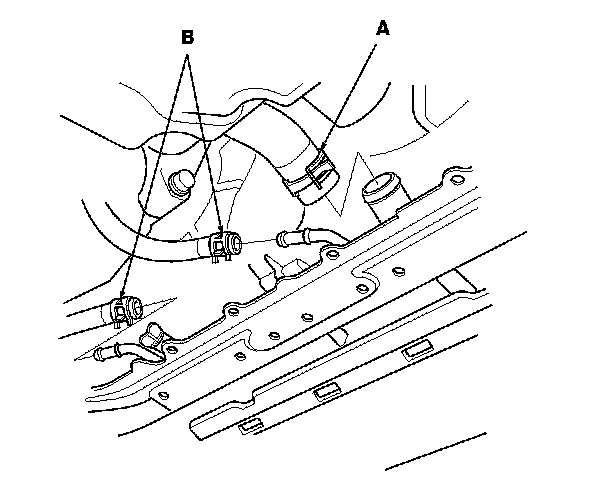 B

A