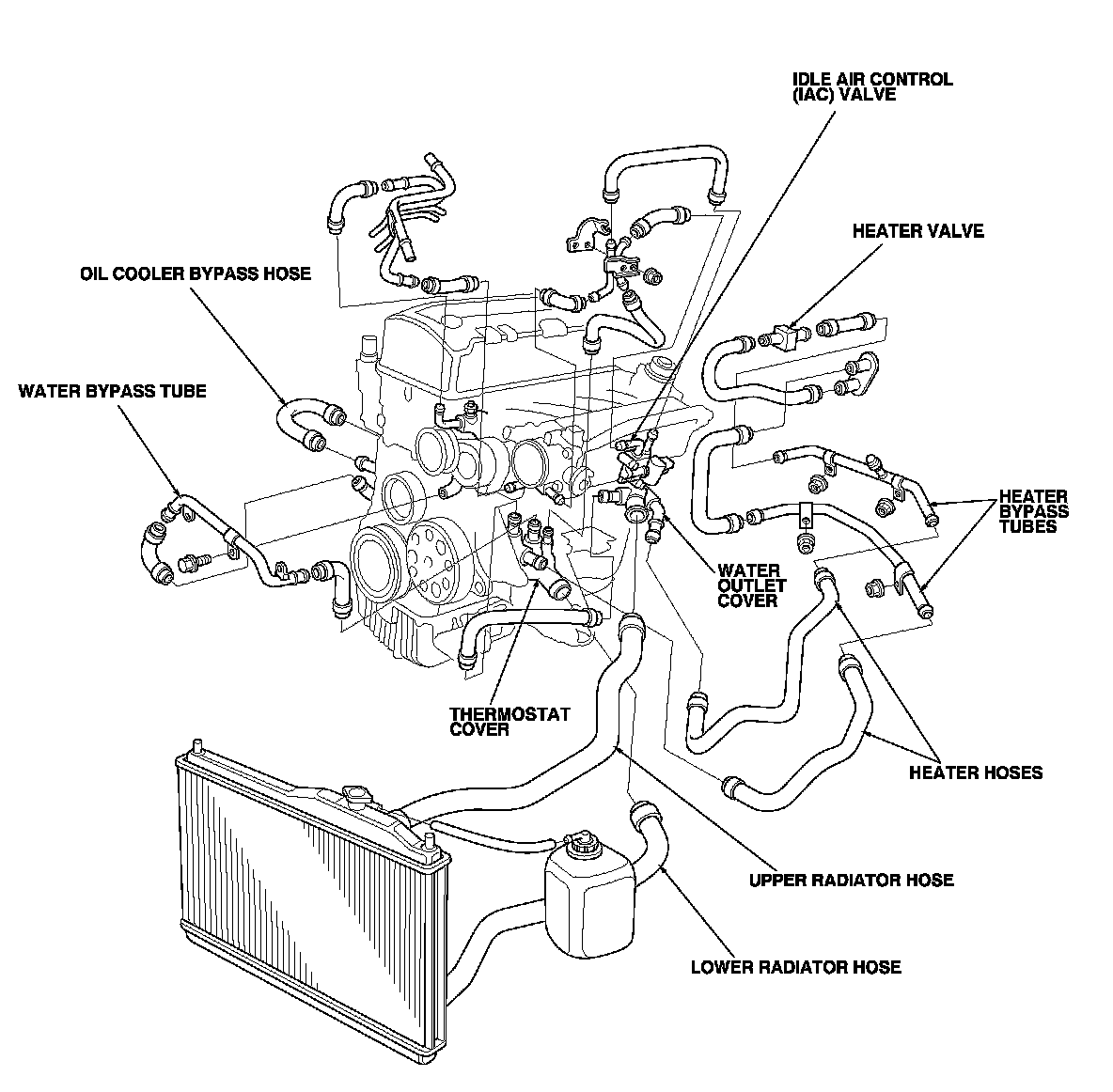 IDLE AIR CONTROL (IAC) VALVE

HEATER VALVE

OIL COOLER BYPASS HOSE

WATER BYPASS TUBE

HEATER BYPASS TUBES

WATER OUTLET COVER

THERMOSTAT COVER

HEATER HOSES

UPPER RADIATOR HOSE

LOWER RADIATOR HOSE