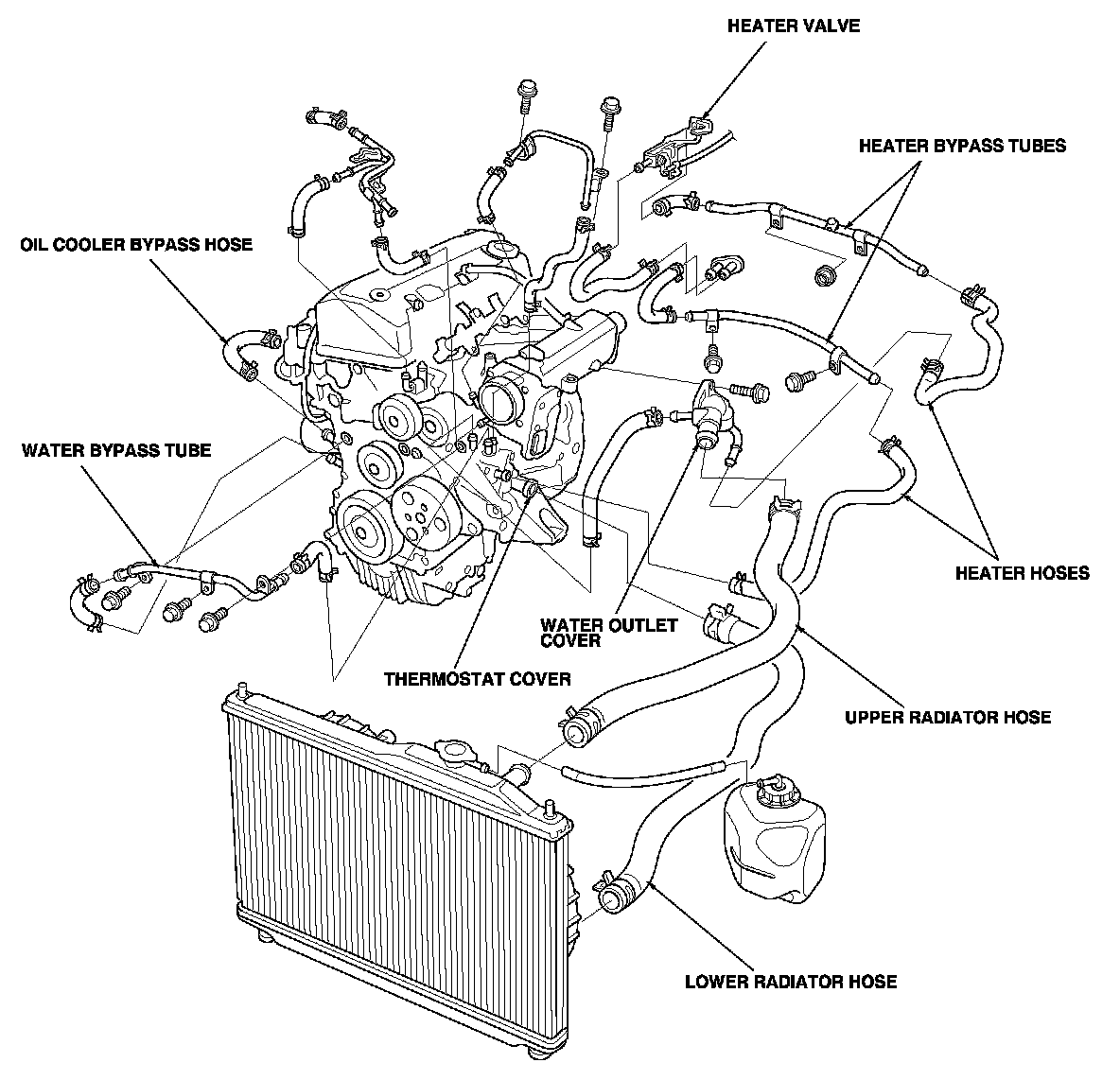 HEATER VALVE

HEATER BYPASS TUBES

OIL COOLER BYPASS HOSE

WATER BYPASS TUBE

HEATER HOSES

WATER OUTLET COVER

THERMOSTAT COVER

UPPER RADIATOR HOSE

LOWER RADIATOR HOSE