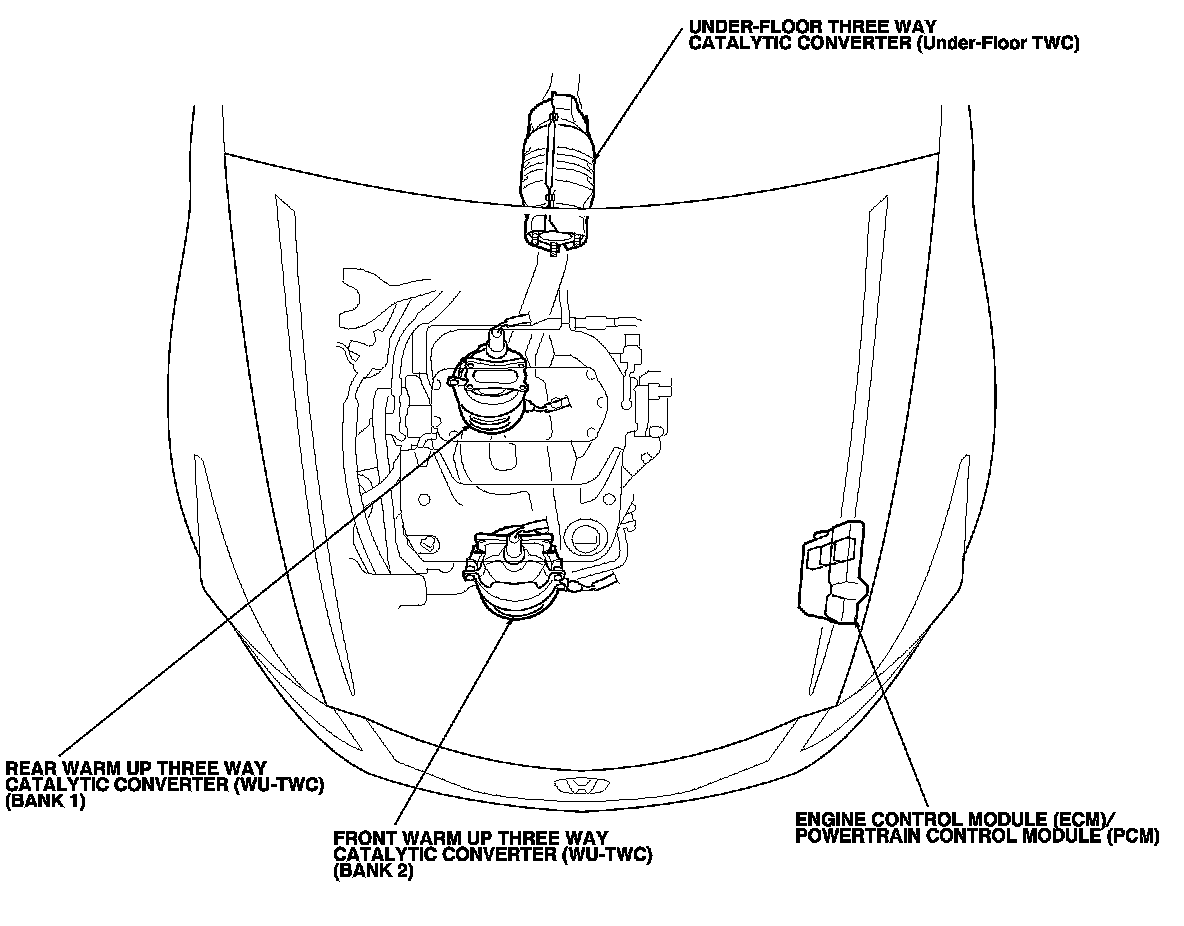 UNDER-FLOOR THREE WAY CATALYTIC CONVERTER (Under-Floor TWC)

REAR WARM UP THREE WAY CATALYTIC CONVERTER (WU-TWC) (BANK 1)

FRONT WARM UP THREE WAY CATALYTIC CONVERTER (WU-TWC) (BANK 2)

ENGINE CONTROL MODULE (ECM)/ POWERTRAIN CONTROL MODULE (PCM)