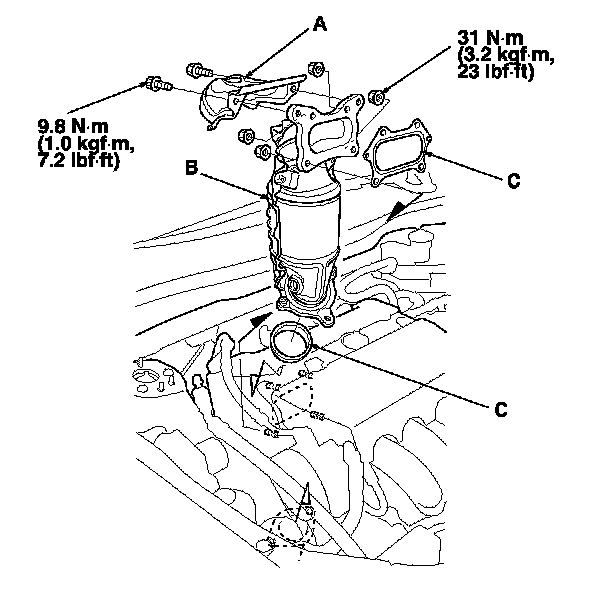 A

31 N·m
(3.2 kgf·m,
23 lbf·ft)

9.8 N·m
(1.0 kgf·m,
7.2 lbf·ft)

B

C

C