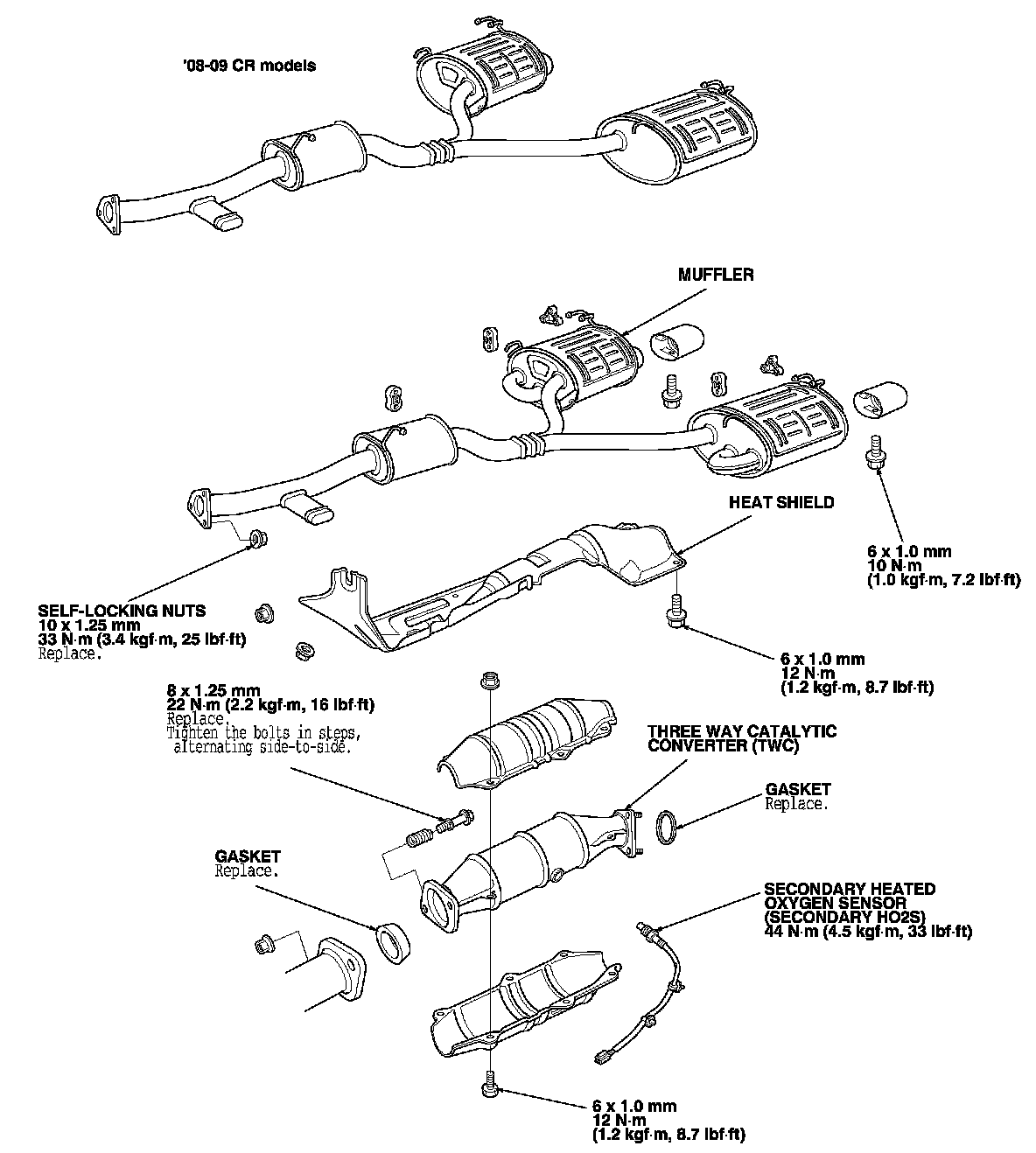 '08-09 CR models

MUFFLER

HEAT SHIELD

6 x 1.0 mm
10 N·m
(1.0 kgf·m, 7.2 lbf·ft)

SELF-LOCKING NUTS
10 x 1.25 mm
33 N·m (3.4 kgf·m, 25 lbf·ft)
Replace.

6 x 1.0 mm
12 N·m
(1.2 kgf·m, 8.7 lbf·ft)

8 x 1.25 mm
22 N·m (2.2 kgf·m, 16 lbf·ft)
Replace.
Tighten the bolts in steps, alternating side-to-side.

THREE WAY CATALYTIC CONVERTER (TWC)

GASKET
Replace.

GASKET
Replace.

SECONDARY HEATED OXYGEN SENSOR (SECONDARY HO2S)
44 N·m (4.5 kgf·m, 33 lbf·ft)

6 x 1.0 mm
12 N·m
(1.2 kgf·m, 8.7 lbf·ft)