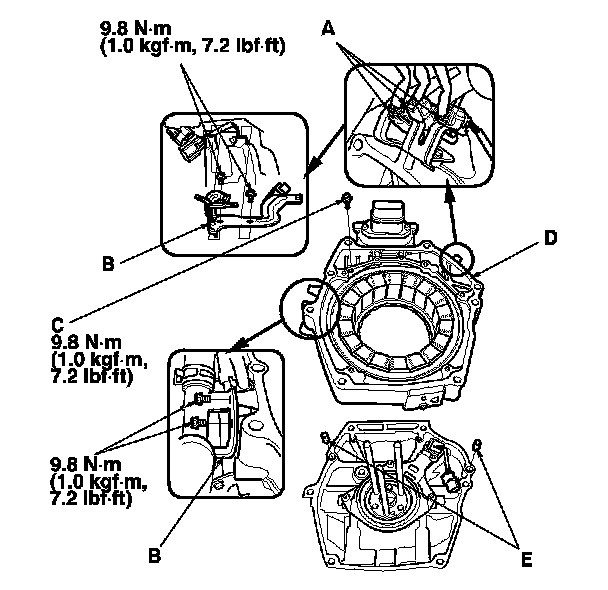 9.8 N·m
(1.0 kgf·m, 7.2 lbf·ft)

A

B

D

C
9.8 N·m
(1.0 kgf·m,
7.2 lbf·ft)

9.8 N·m
(1.0 kgf·m,
7.2 lbf·ft)

B

E