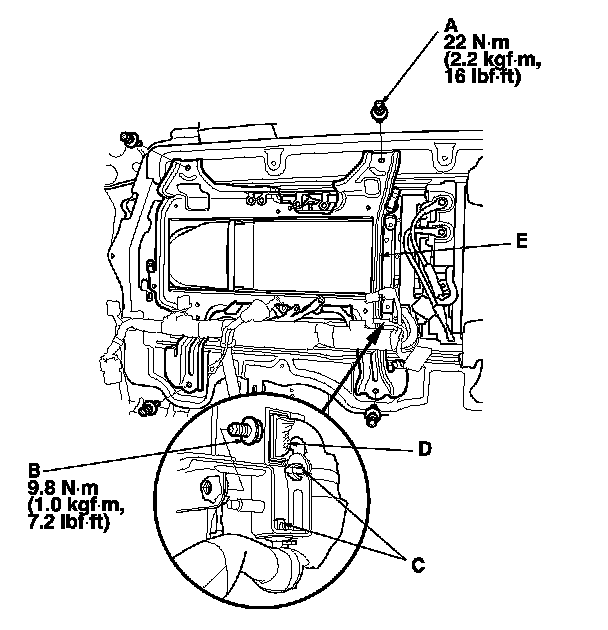 A
22 N·m
(2.2 kgf·m,
16 lbf·ft)

E

D

B
9.8 N·m
(1.0 kgf·m,
7.2 lbf·ft)

C