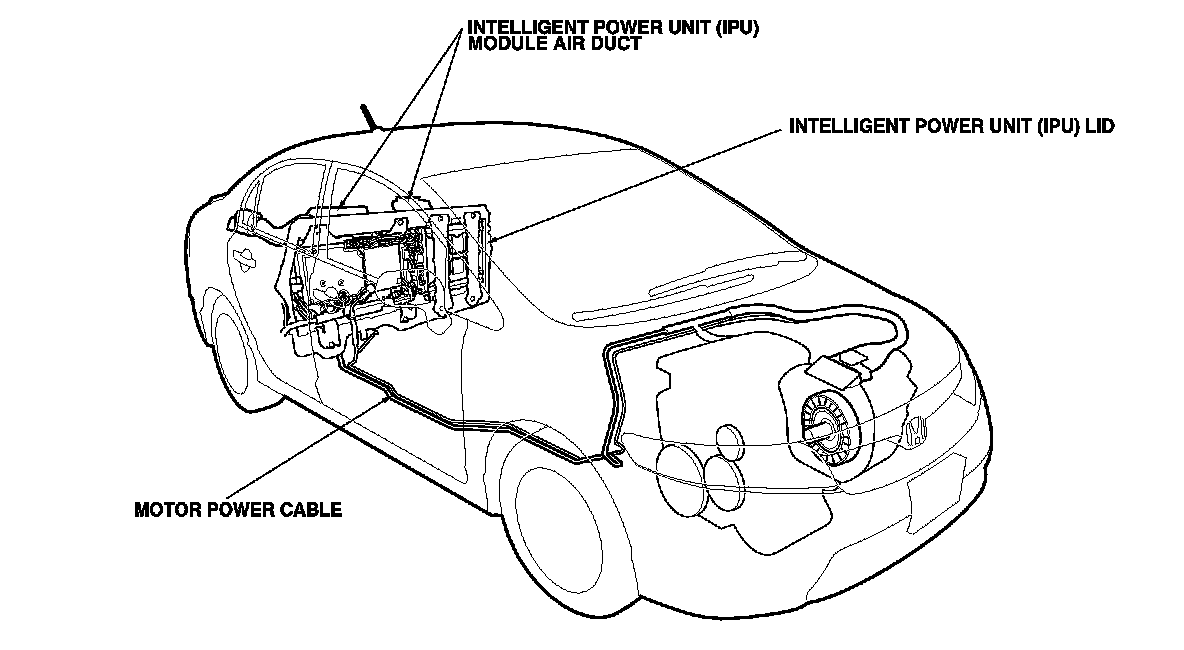 INTELLIGENT POWER UNIT (IPU) MODULE AIR DUCT

INTELLIGENT POWER UNIT (IPU) LID

MOTOR POWER CABLE