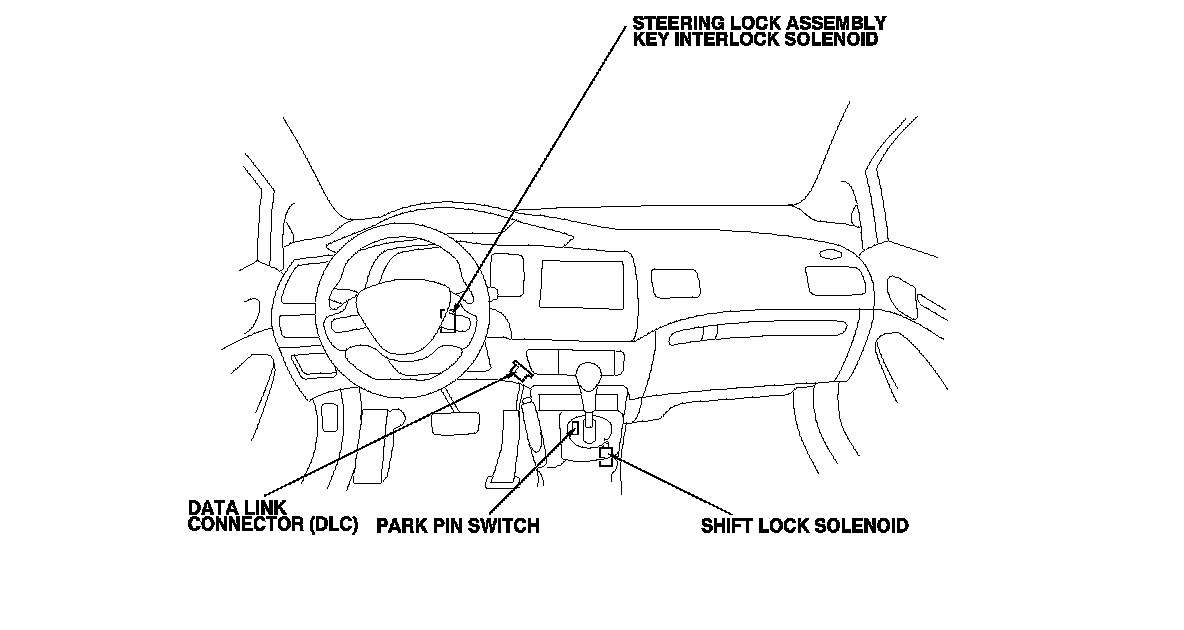 STEERING LOCK ASSEMBLY
KEY INTERLOCK SOLENOID

DATA LINK
CONNECTOR (DLC)

PARK PIN SWITCH

SHIFT LOCK SOLENOID