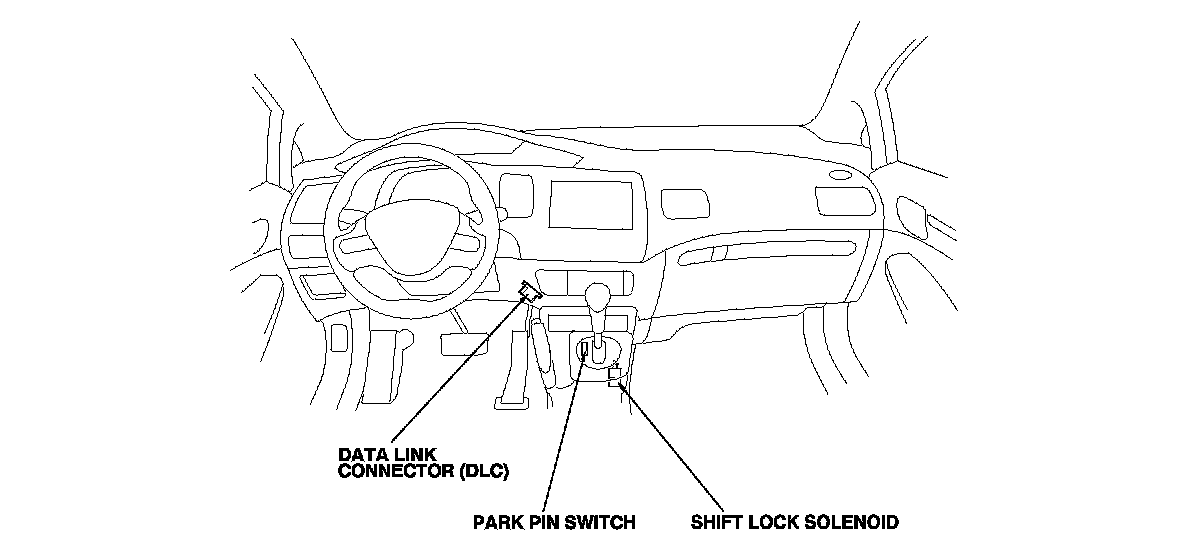 DATA LINK
CONNECTOR (DLC)

PARK PIN SWITCH

SHIFT LOCK SOLENOID