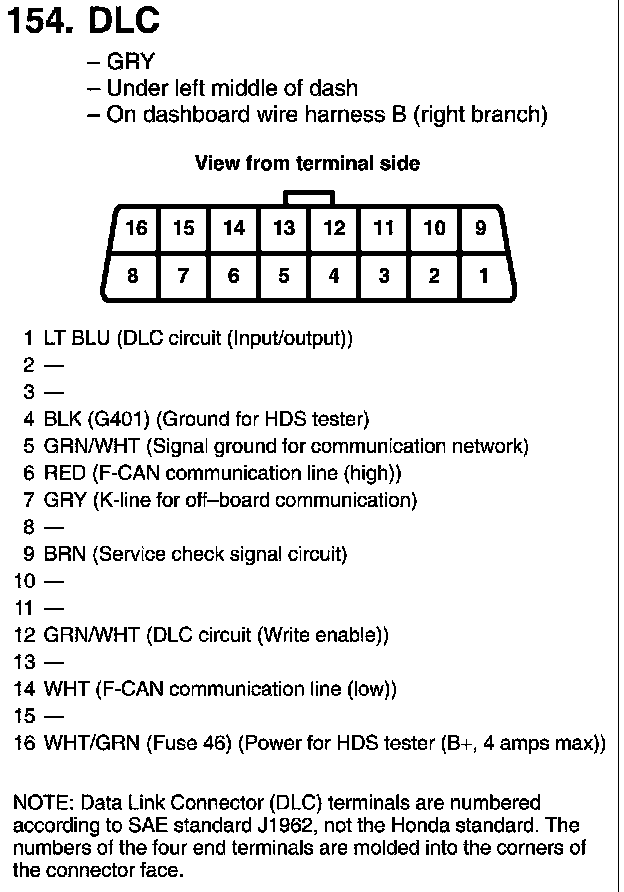 154. DLC

– GRY
– Under left middle of dash
– On dashboard wire harness B (right branch)

View from terminal side

| 16 | 15 | 14 | 13 | 12 | 11 | 10 | 9 |
|---|---|---|---|---|---|---|---|
| 8 | 7 | 6 | 5 | 4 | 3 | 2 | 1 |

1 LT BLU (DLC circuit (Input/output))
2 —
3 —
4 BLK (G401) (Ground for HDS tester)
5 GRN/WHT (Signal ground for communication network)
6 RED (F-CAN communication line (high))
7 GRY (K-line for off–board communication)
8 —
9 BRN (Service check signal circuit)
10 —
11 —
12 GRN/WHT (DLC circuit (Write enable))
13 —
14 WHT (F-CAN communication line (low))
15 —
16 WHT/GRN (Fuse 46) (Power for HDS tester (B+, 4 amps max))

NOTE: Data Link Connector (DLC) terminals are numbered according to SAE standard J1962, not the Honda standard. The numbers of the four end terminals are molded into the corners of the connector face.