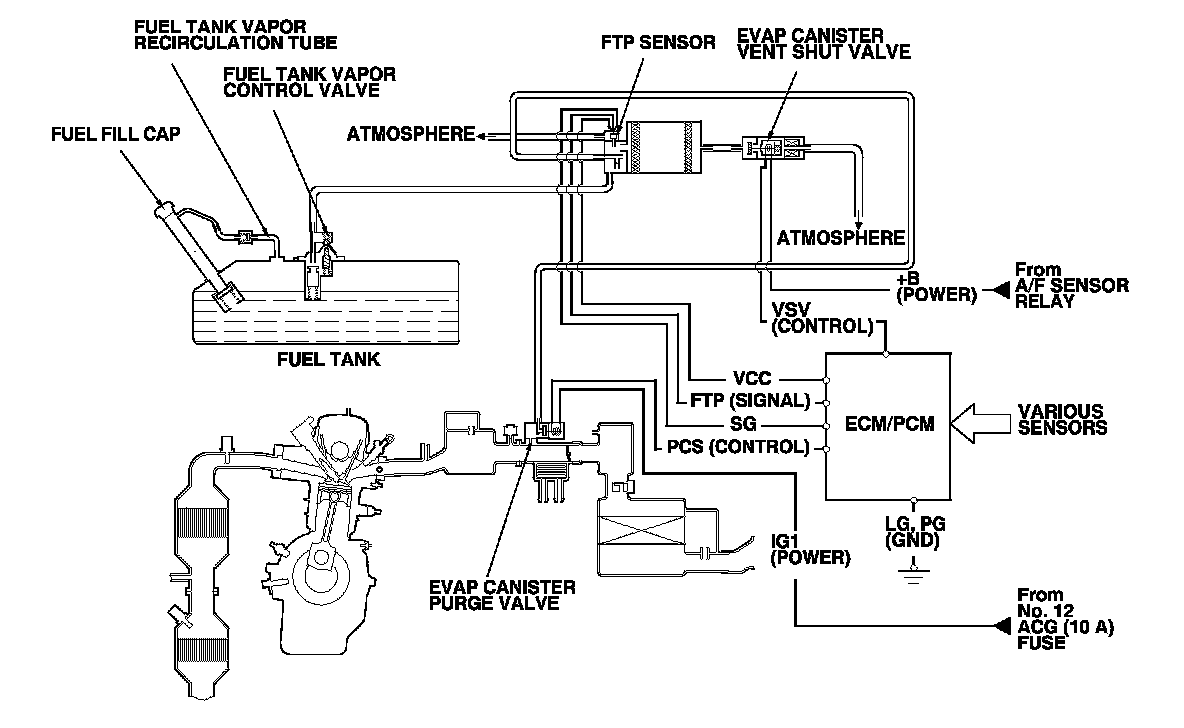 FUEL TANK VAPOR RECIRCULATION TUBE

FUEL TANK VAPOR CONTROL VALVE

FUEL FILL CAP

FTP SENSOR

EVAP CANISTER VENT SHUT VALVE

ATMOSPHERE

ATMOSPHERE

FUEL TANK

+B (POWER)

From A/F SENSOR RELAY

VSV (CONTROL)

VCC

FTP (SIGNAL)

SG

PCS (CONTROL)

ECM/PCM

VARIOUS SENSORS

LG, PG (GND)

IG1 (POWER)

EVAP CANISTER PURGE VALVE

From No. 12 ACG (10 A) FUSE