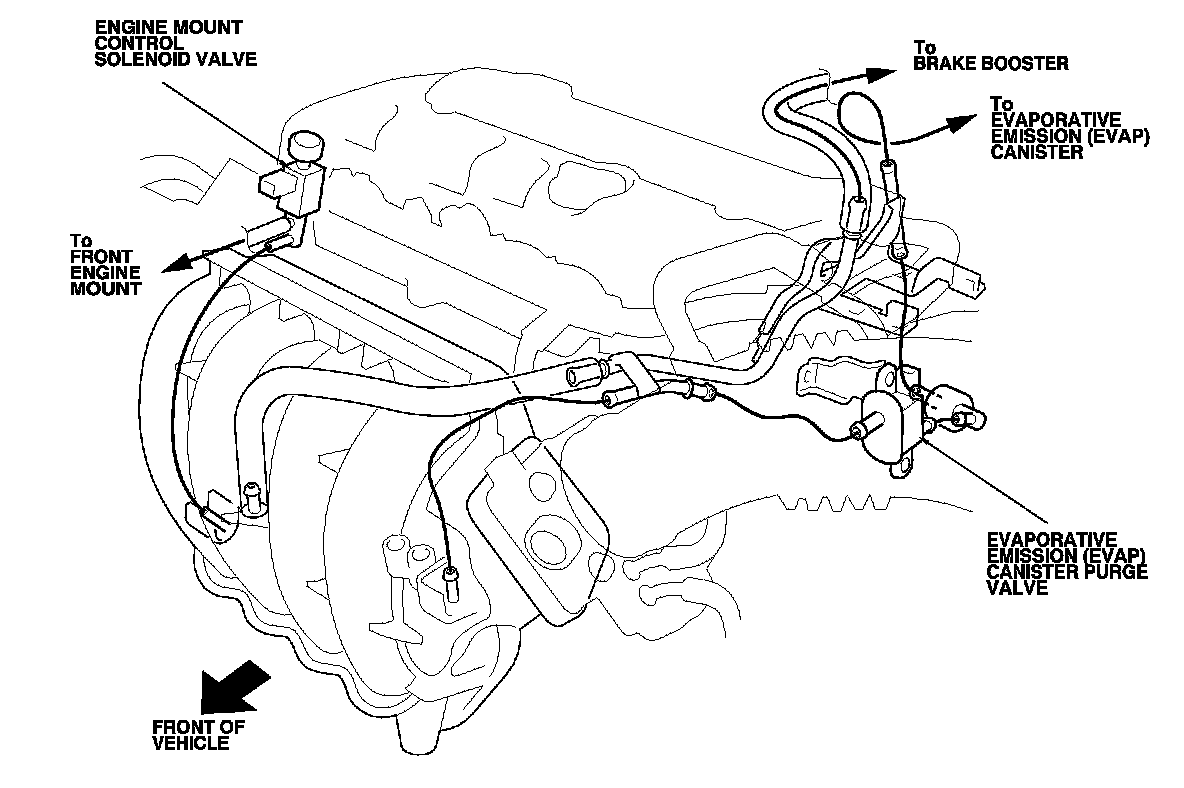 ENGINE MOUNT CONTROL SOLENOID VALVE

To BRAKE BOOSTER

To EVAPORATIVE EMISSION (EVAP) CANISTER

To FRONT ENGINE MOUNT

EVAPORATIVE EMISSION (EVAP) CANISTER PURGE VALVE

FRONT OF VEHICLE