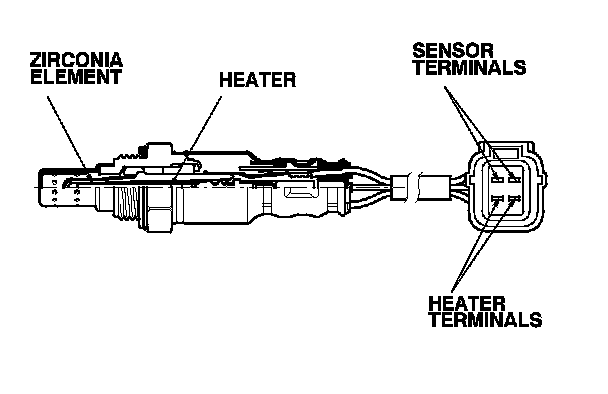 ZIRCONIA ELEMENT

HEATER

SENSOR TERMINALS

HEATER TERMINALS