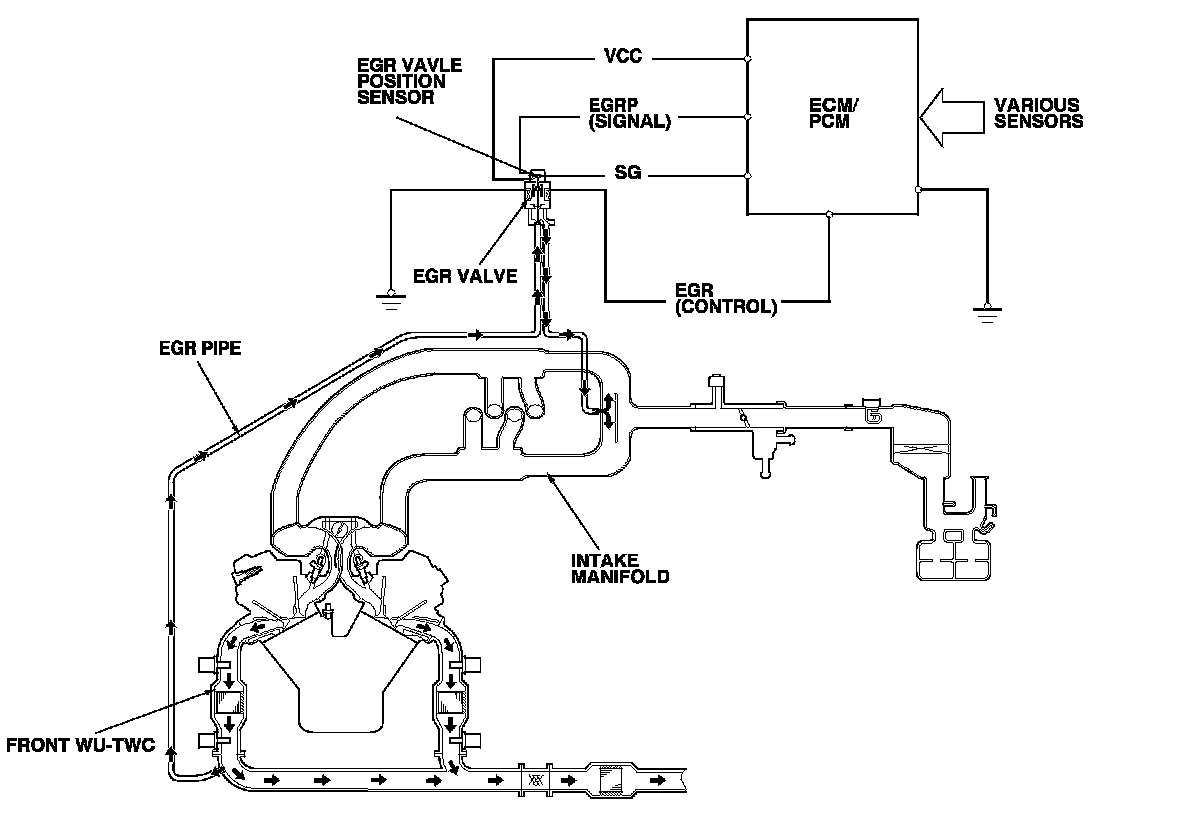 EGR VAVLE POSITION SENSOR

VCC

EGRP (SIGNAL)

SG

ECM/ PCM

VARIOUS SENSORS

EGR VALVE

EGR (CONTROL)

EGR PIPE

INTAKE MANIFOLD

FRONT WU-TWC