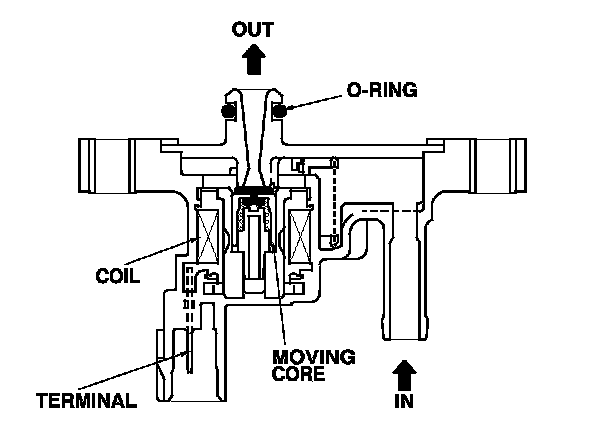 OUT

O-RING

COIL

MOVING CORE

TERMINAL

IN