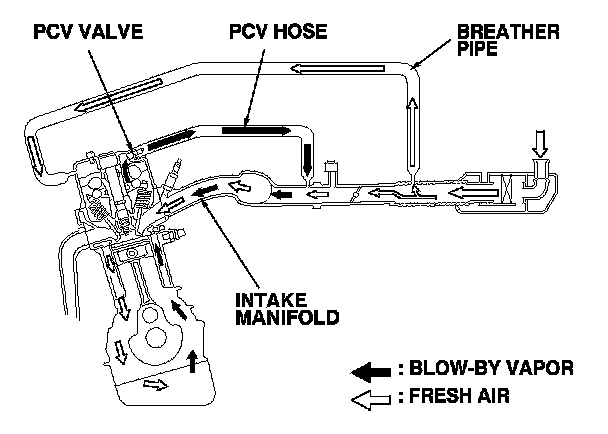 PCV VALVE

PCV HOSE

BREATHER PIPE

INTAKE MANIFOLD

: BLOW-BY VAPOR

: FRESH AIR