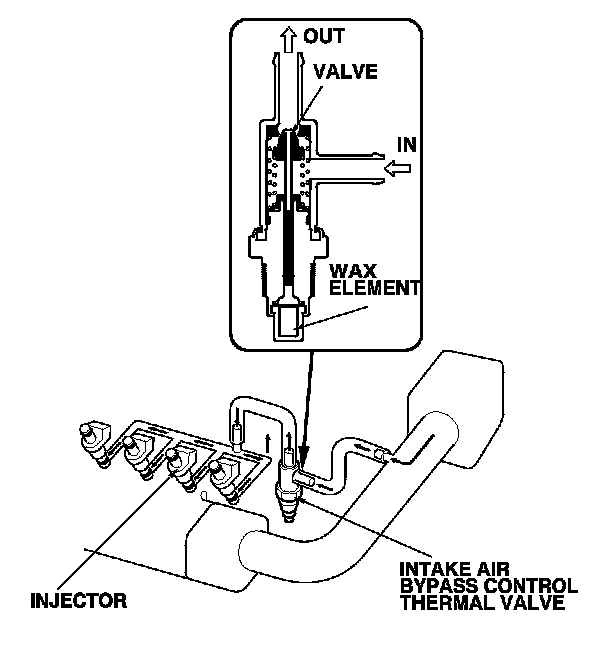 OUT
VALVE
IN
WAX ELEMENT
INJECTOR
INTAKE AIR BYPASS CONTROL THERMAL VALVE