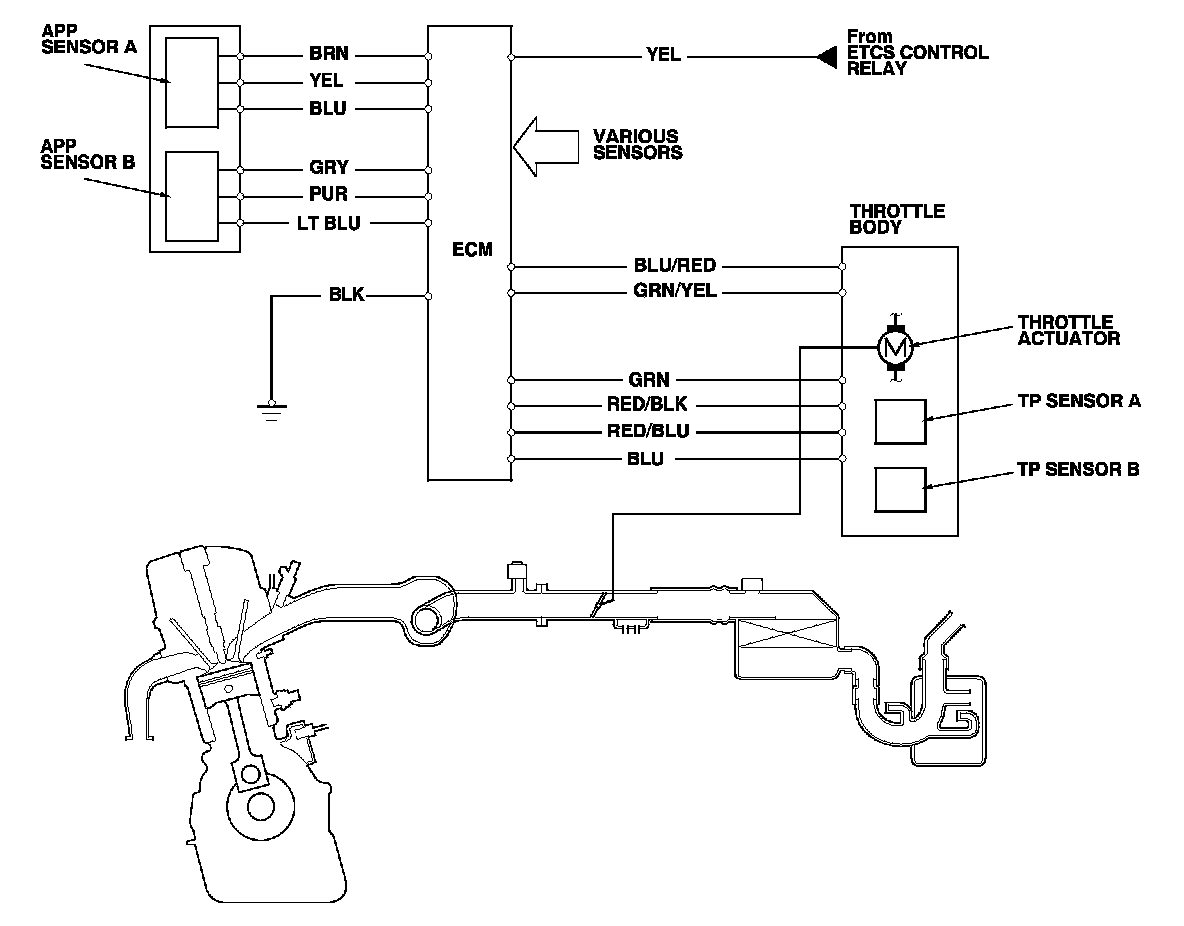 APP SENSOR A

APP SENSOR B

BRN
YEL
BLU
GRY
PUR
LT BLU
BLK

ECM

YEL

From ETCS CONTROL RELAY

VARIOUS SENSORS

THROTTLE BODY

BLU/RED
GRN/YEL
GRN
RED/BLK
RED/BLU
BLU

M

THROTTLE ACTUATOR

TP SENSOR A

TP SENSOR B