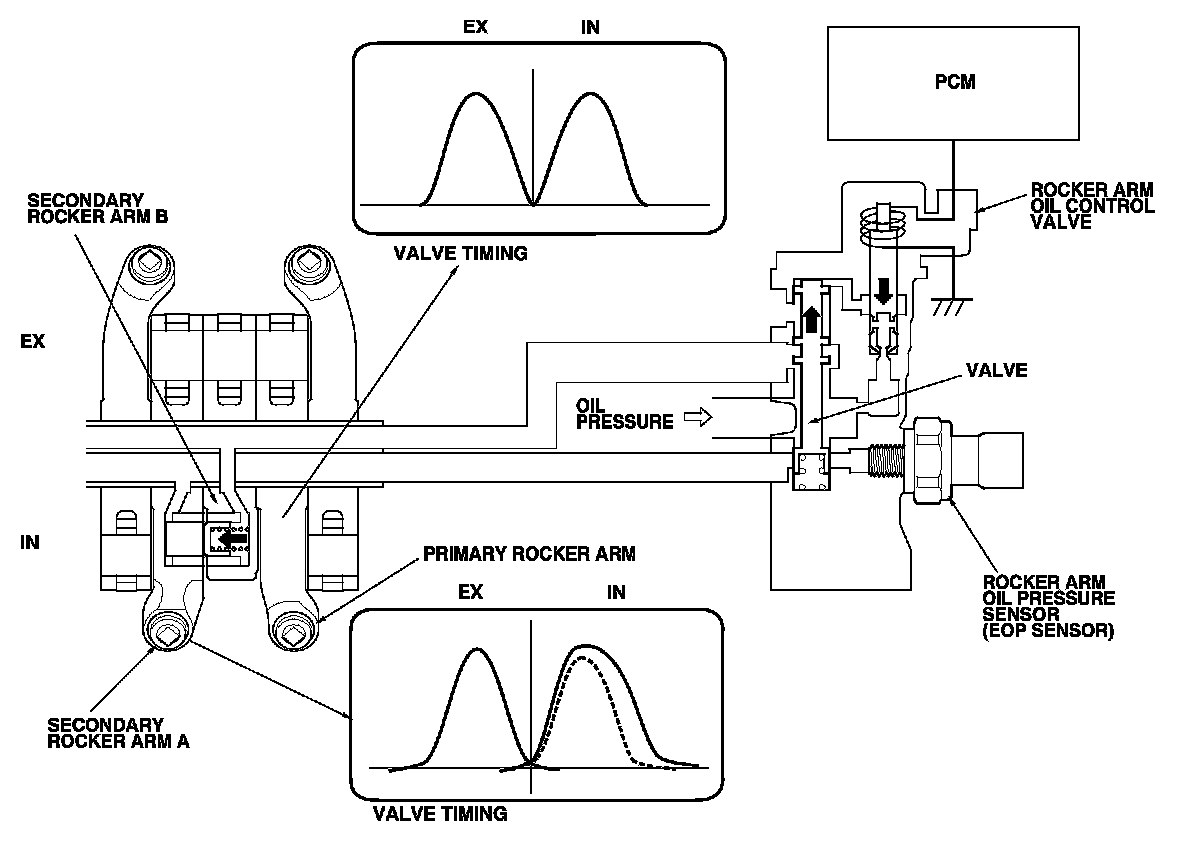 EX IN

PCM

SECONDARY ROCKER ARM B

ROCKER ARM OIL CONTROL VALVE

VALVE TIMING

EX

VALVE

OIL PRESSURE

IN

PRIMARY ROCKER ARM

EX IN

ROCKER ARM OIL PRESSURE SENSOR (EOP SENSOR)

SECONDARY ROCKER ARM A

VALVE TIMING