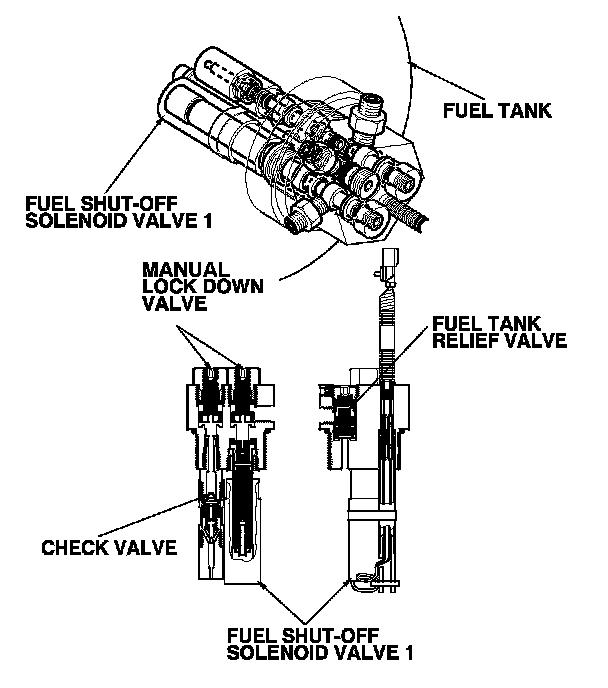 FUEL TANK

FUEL SHUT-OFF SOLENOID VALVE 1

MANUAL LOCK DOWN VALVE

FUEL TANK RELIEF VALVE

CHECK VALVE

FUEL SHUT-OFF SOLENOID VALVE 1