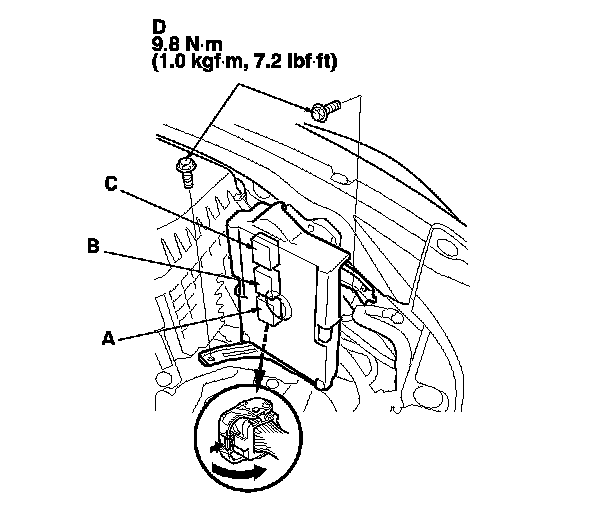 D
9.8 N·m
(1.0 kgf·m, 7.2 lbf·ft)

C

B

A