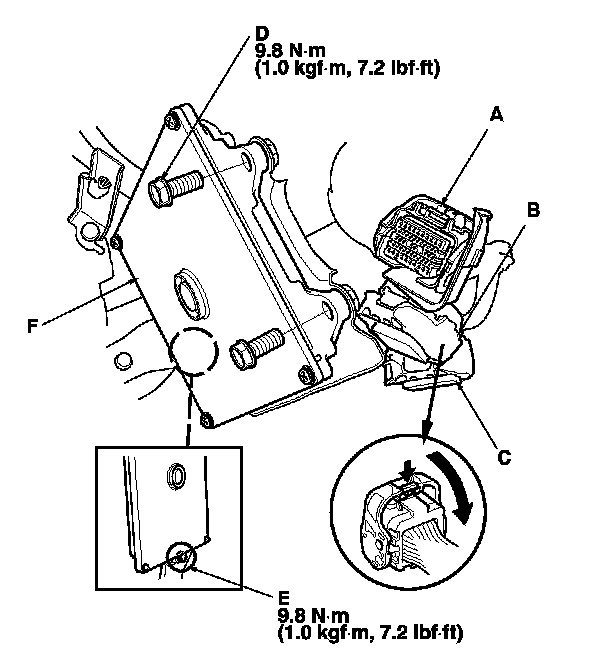 D
9.8 N·m
(1.0 kgf·m, 7.2 lbf·ft)

A

B

F

C

E
9.8 N·m
(1.0 kgf·m, 7.2 lbf·ft)