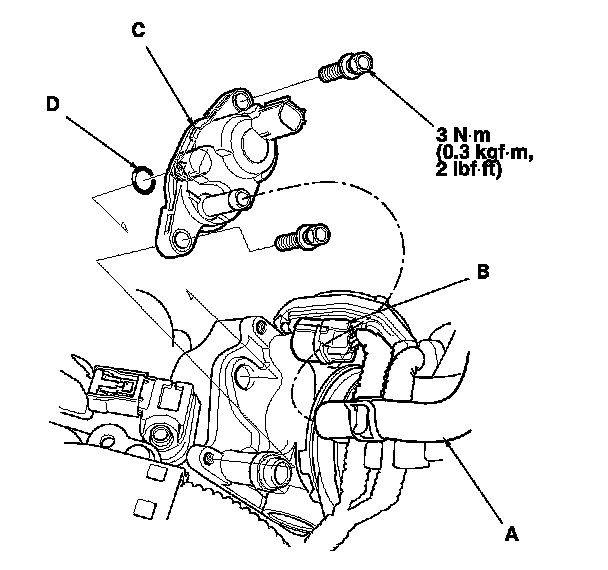 C

D

3 N·m
(0.3 kgf·m,
2 lbf·ft)

B

A