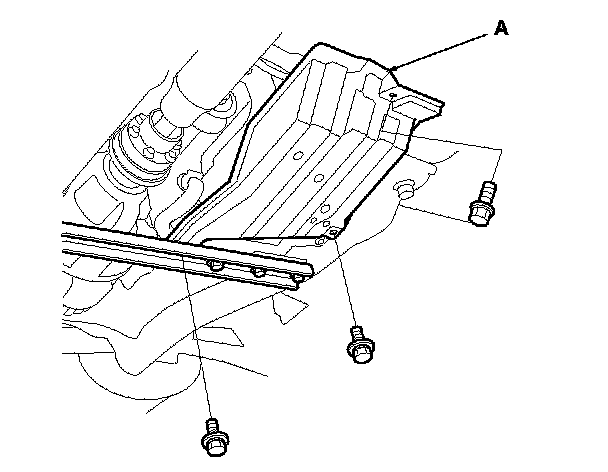 A